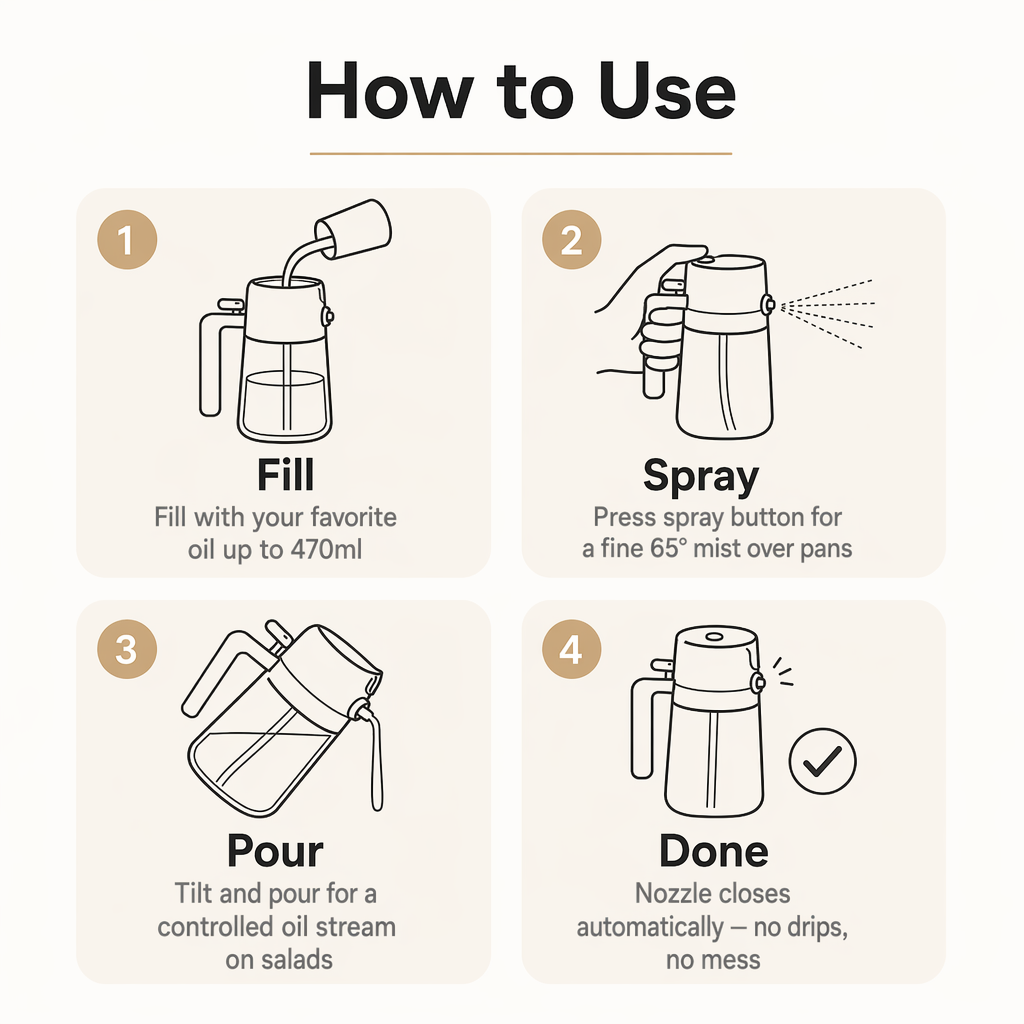 How to Use

1

Fill

Fill with your favorite oil up to 470ml

2

Spray

Press spray button for a fine 65° mist over pans

3

Pour

Tilt and pour for a controlled oil stream on salads

4

Done

Nozzle closes automatically — no drips, no mess